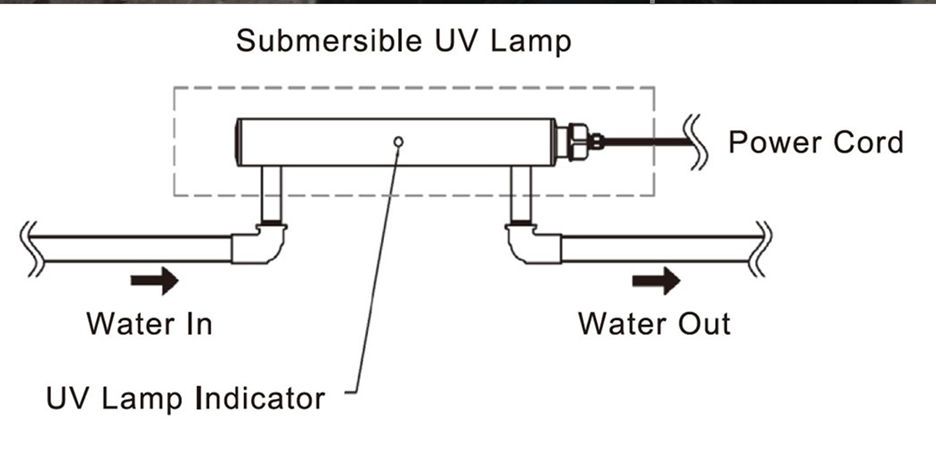 Submersible UV Lamp

Power Cord

Water In

Water Out

UV Lamp Indicator